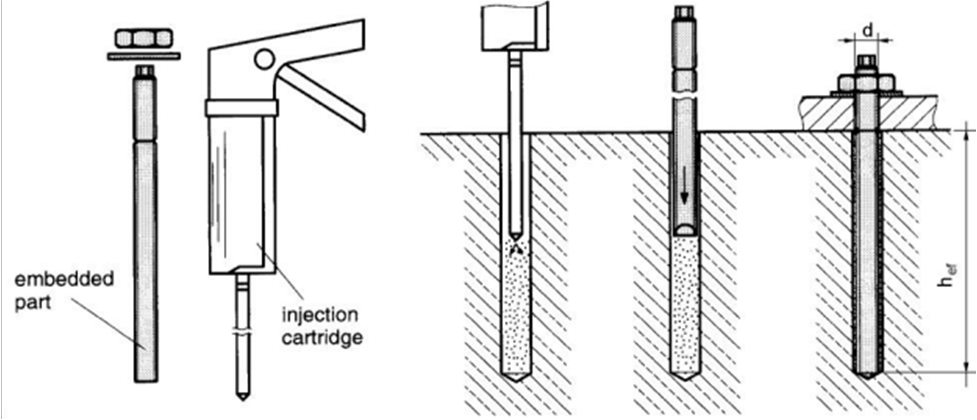 embedded part

injection cartridge

d

$h_{ef}$